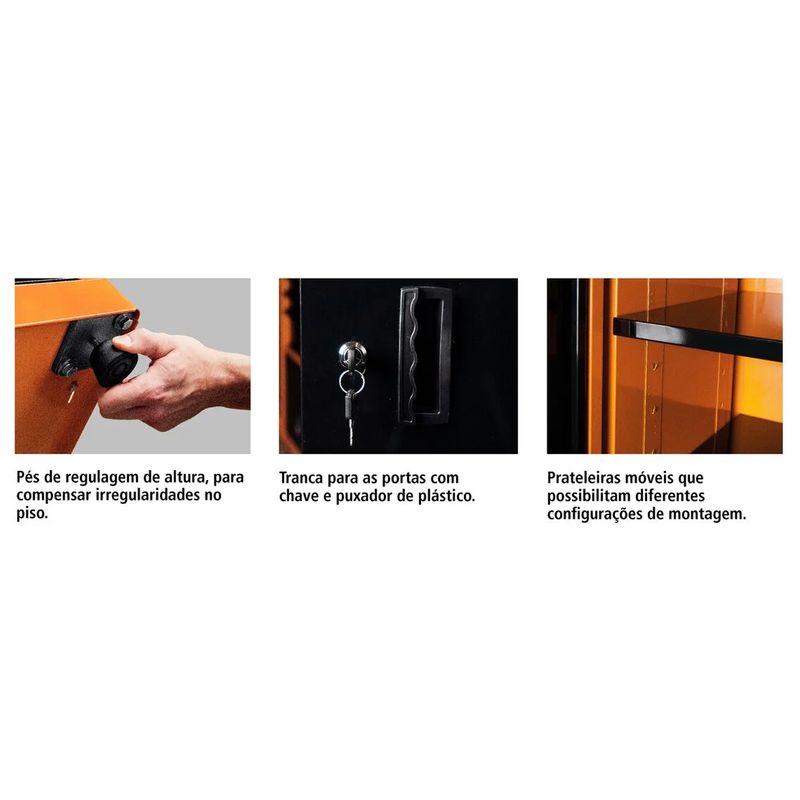 Pés de regulagem de altura, para compensar irregularidades no piso.

Tranca para as portas com chave e puxador de plástico.

Prateleiras móveis que possibilitam diferentes configurações de montagem.